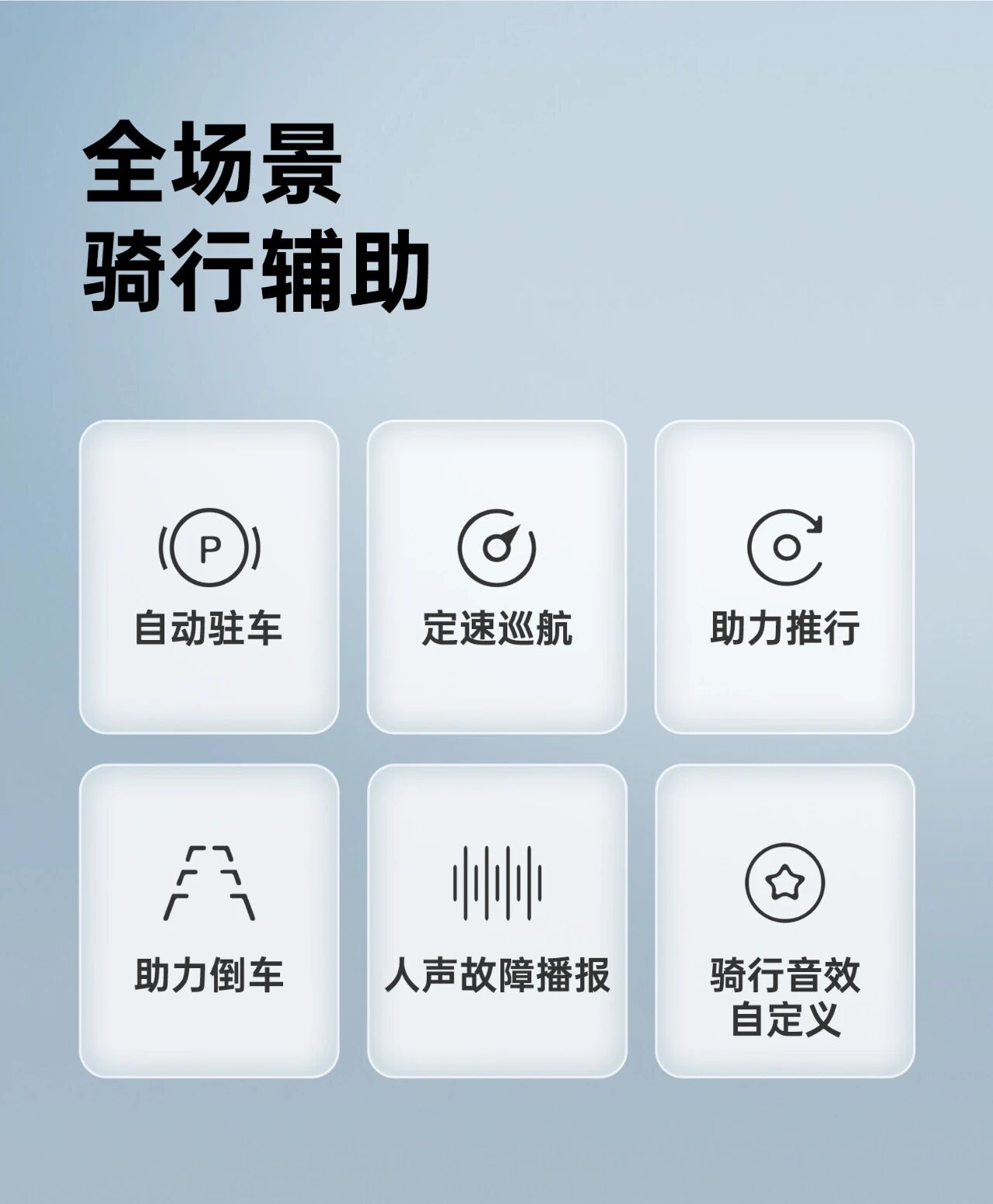 全场景
骑行辅助

P

自动驻车

定速巡航

助力推行

助力倒车

人声故障播报

骑行音效
自定义